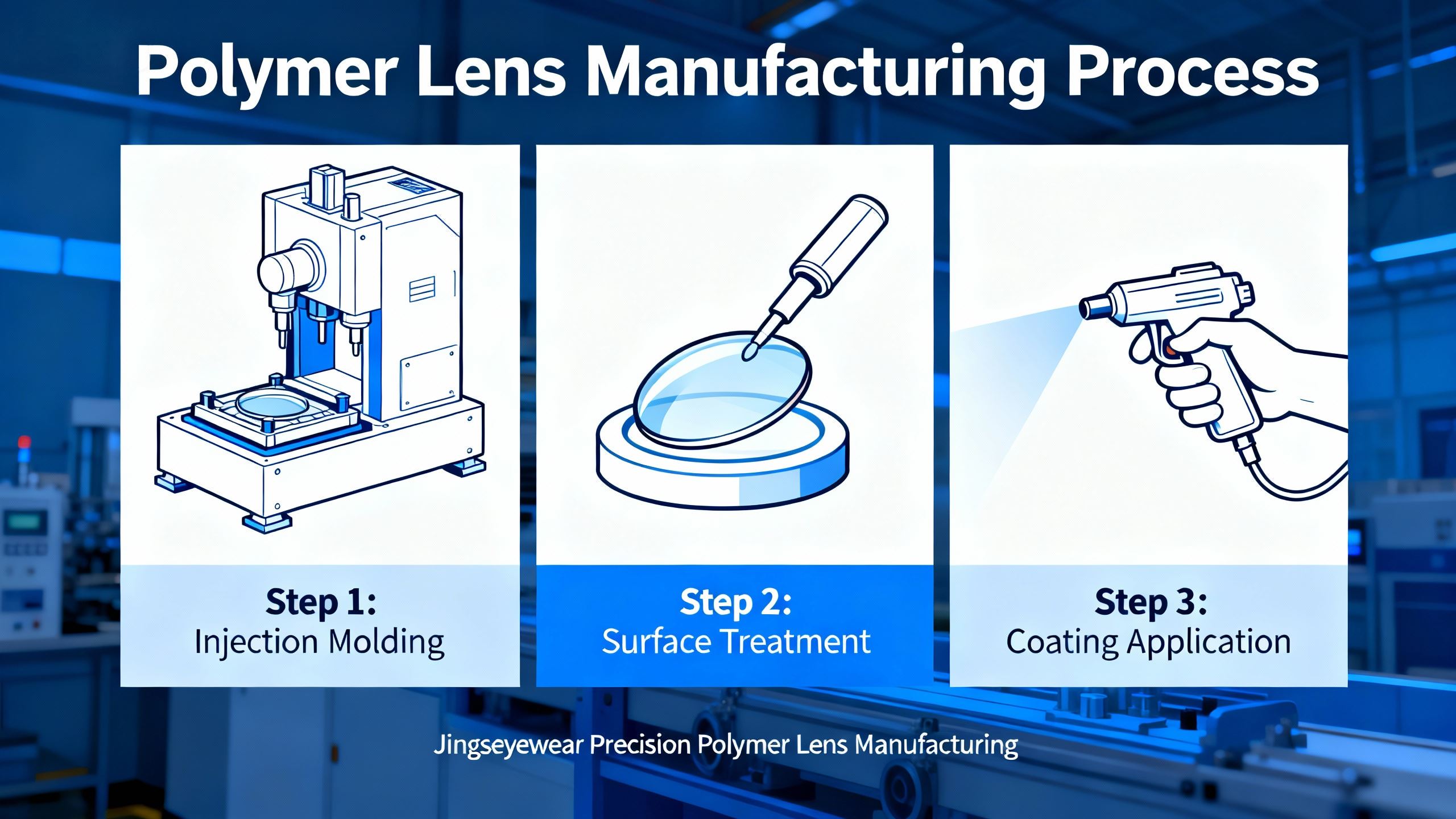 Polymer Lens Manufacturing Process

Step 1:
Injection Molding

Step 2:
Surface Treatment

Step 3:
Coating Application

Jingseyewear Precision Polymer Lens Manufacturing